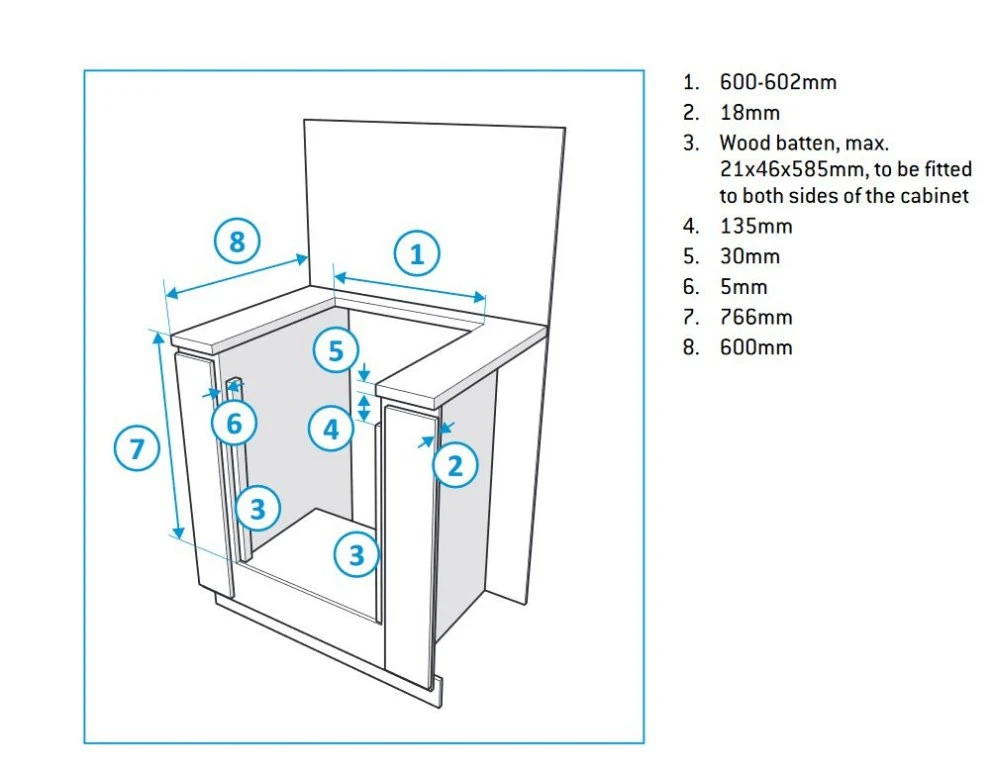 8
1
5
6
4
7
2
3
3

1. 600-602mm
2. 18mm
3. Wood batten, max. 21x46x585mm, to be fitted to both sides of the cabinet
4. 135mm
5. 30mm
6. 5mm
7. 766mm
8. 600mm