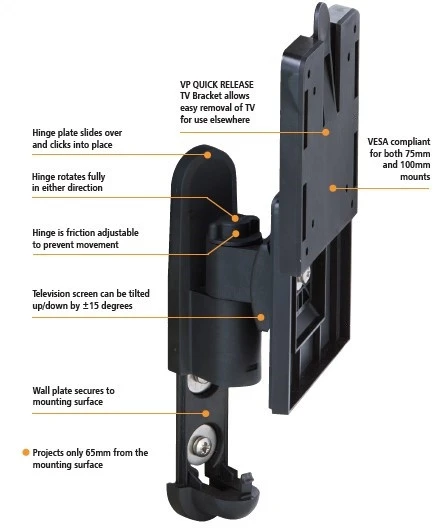 VP QUICK RELEASE TV Bracket allows easy removal of TV for use elsewhere

Hinge plate slides over and clicks into place

VESA compliant for both 75mm and 100mm mounts

Hinge rotates fully in either direction

Hinge is friction adjustable to prevent movement

Television screen can be tilted up/down by ±15 degrees

Wall plate secures to mounting surface

Projects only 65mm from the mounting surface